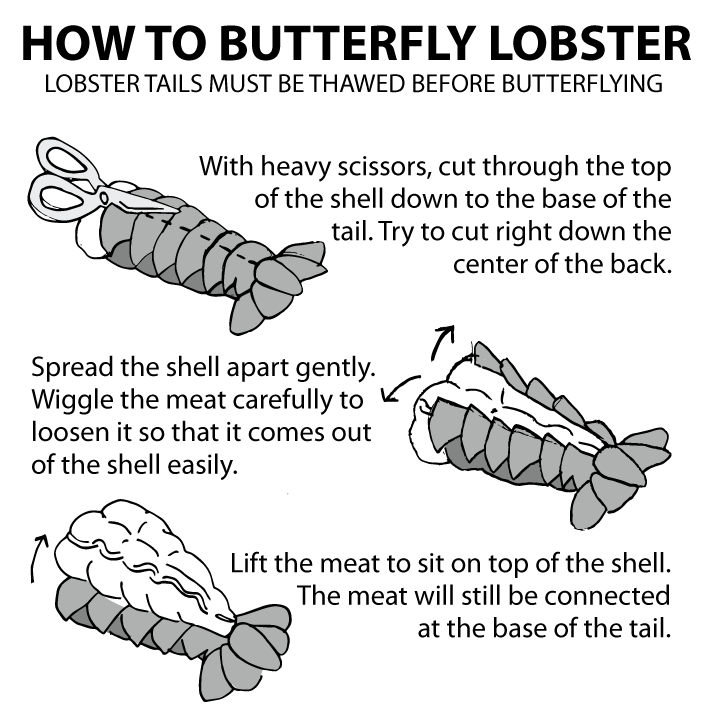 HOW TO BUTTERFLY LOBSTER

LOBSTER TAILS MUST BE THAWED BEFORE BUTTERFLYING

With heavy scissors, cut through the top of the shell down to the base of the tail. Try to cut right down the center of the back.

Spread the shell apart gently. Wiggle the meat carefully to loosen it so that it comes out of the shell easily.

Lift the meat to sit on top of the shell. The meat will still be connected at the base of the tail.